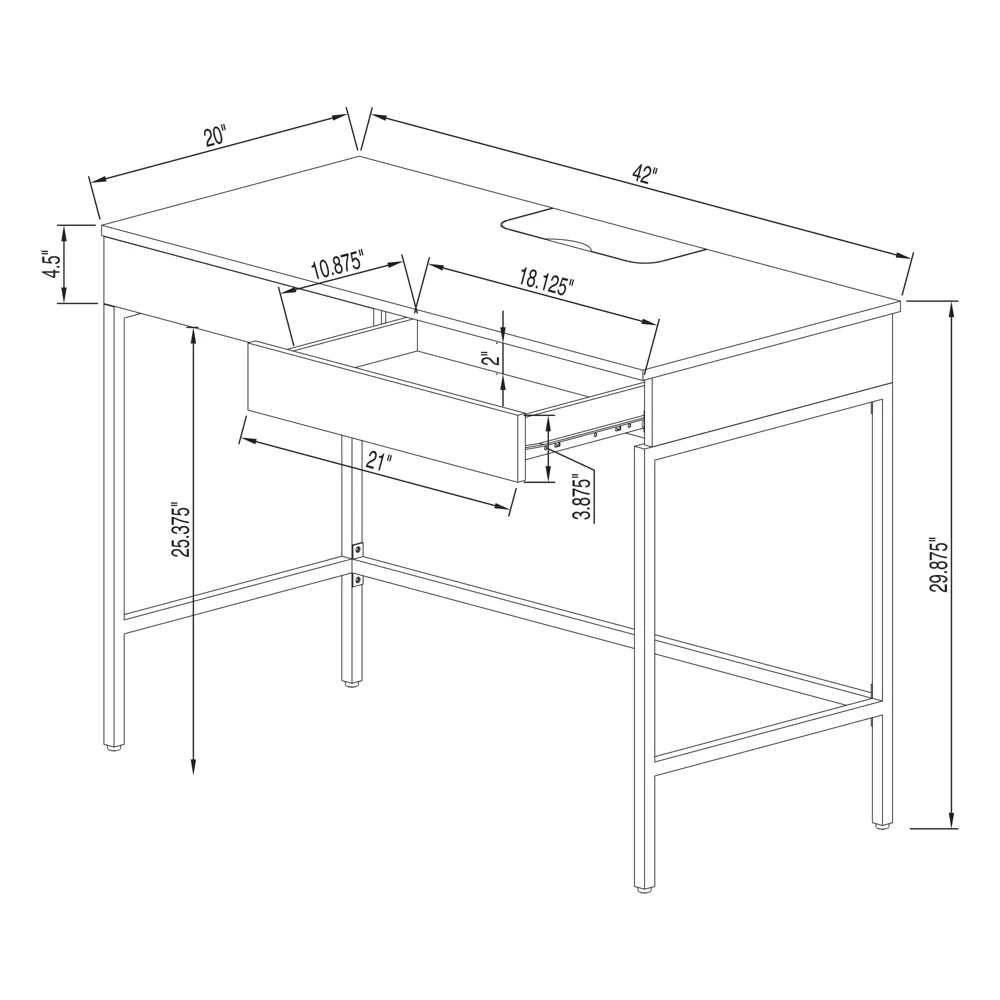 20"
42"
4.5"
10.875"
18.125"
2"
21"
3.875"
25.375"
29.875"